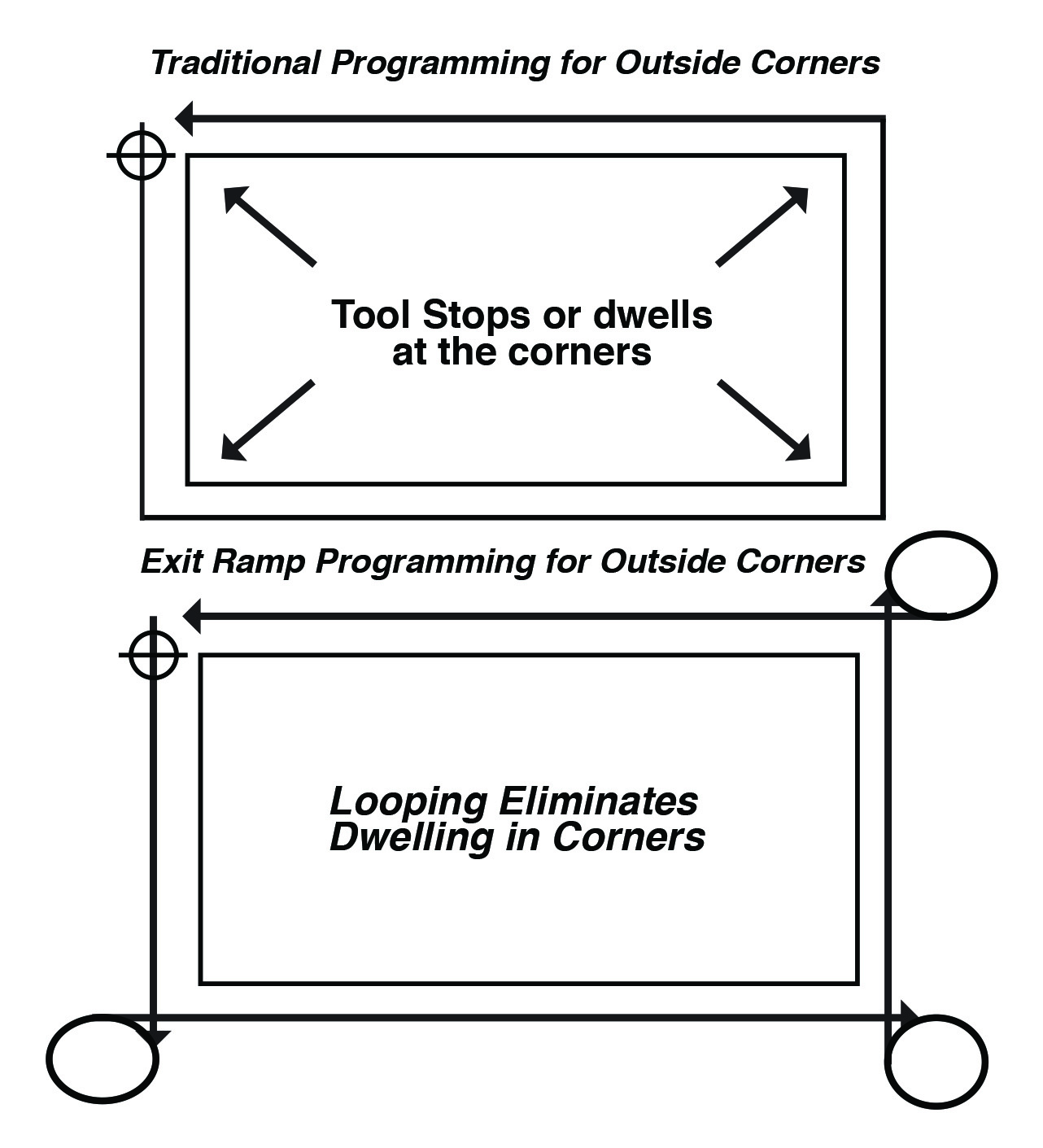 Traditional Programming for Outside Corners

Tool Stops or dwells at the corners

Exit Ramp Programming for Outside Corners

Looping Eliminates Dwelling in Corners