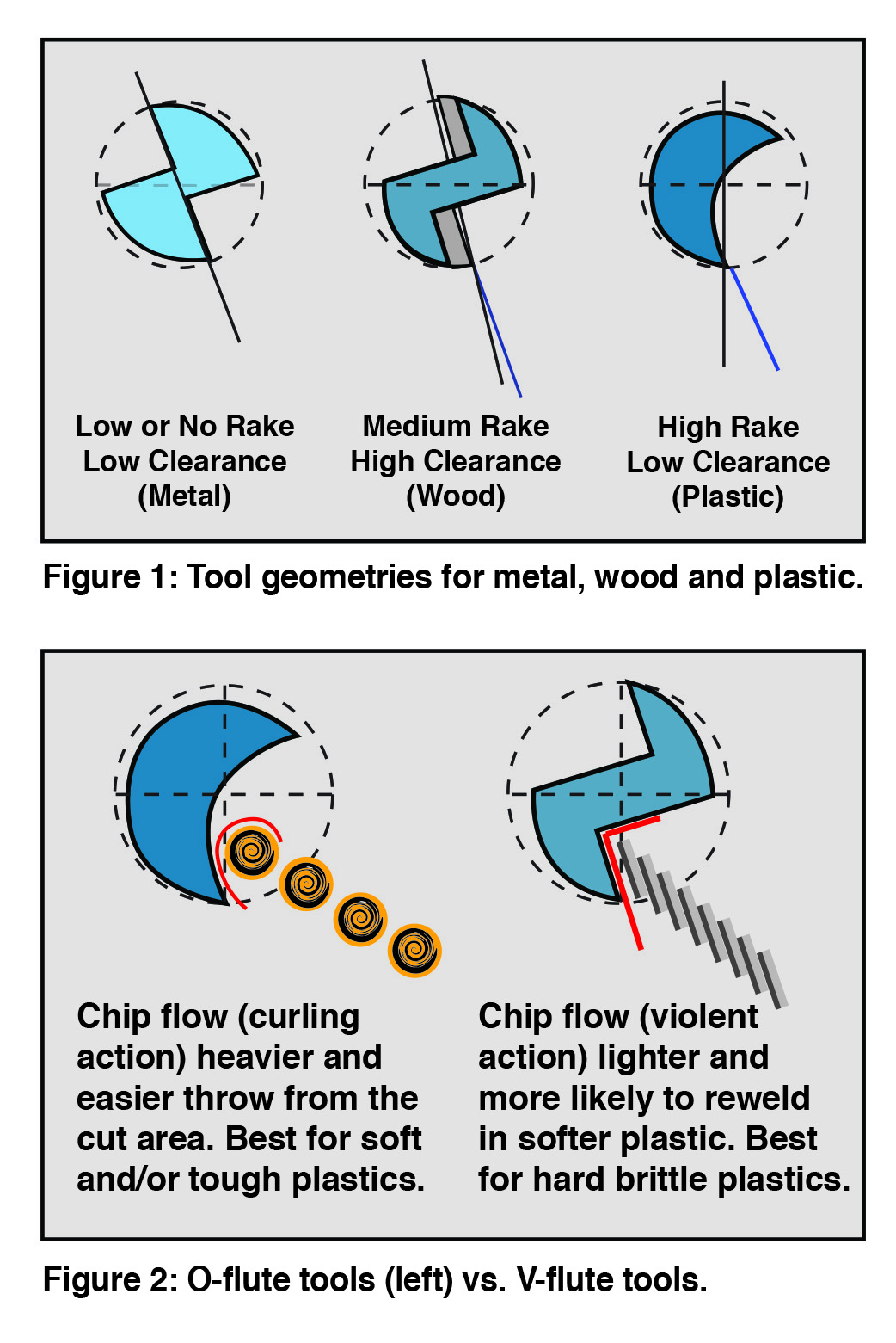 Low or No Rake
Low Clearance
(Metal)

Medium Rake
High Clearance
(Wood)

High Rake
Low Clearance
(Plastic)

Figure 1: Tool geometries for metal, wood and plastic.

Chip flow (curling action) heavier and easier throw from the cut area. Best for soft and/or tough plastics.

Chip flow (violent action) lighter and more likely to reweld in softer plastic. Best for hard brittle plastics.

Figure 2: O-flute tools (left) vs. V-flute tools.